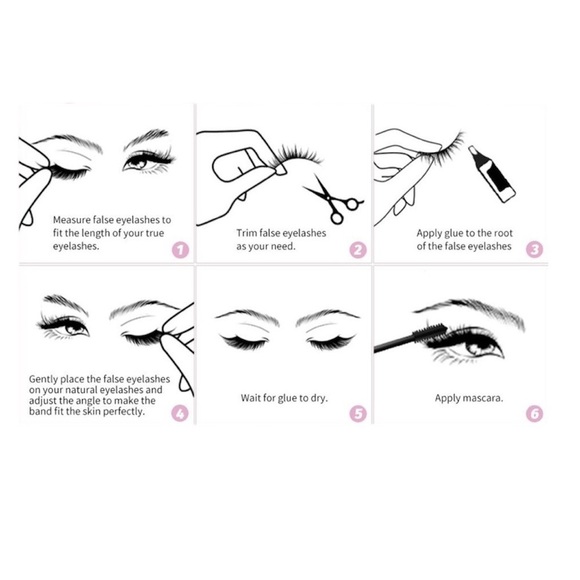 Measure false eyelashes to fit the length of your true eyelashes.
1

Trim false eyelashes as your need.
2

Apply glue to the root of the false eyelashes
3

Gently place the false eyelashes on your natural eyelashes and adjust the angle to make the band fit the skin perfectly.
4

Wait for glue to dry.
5

Apply mascara.
6